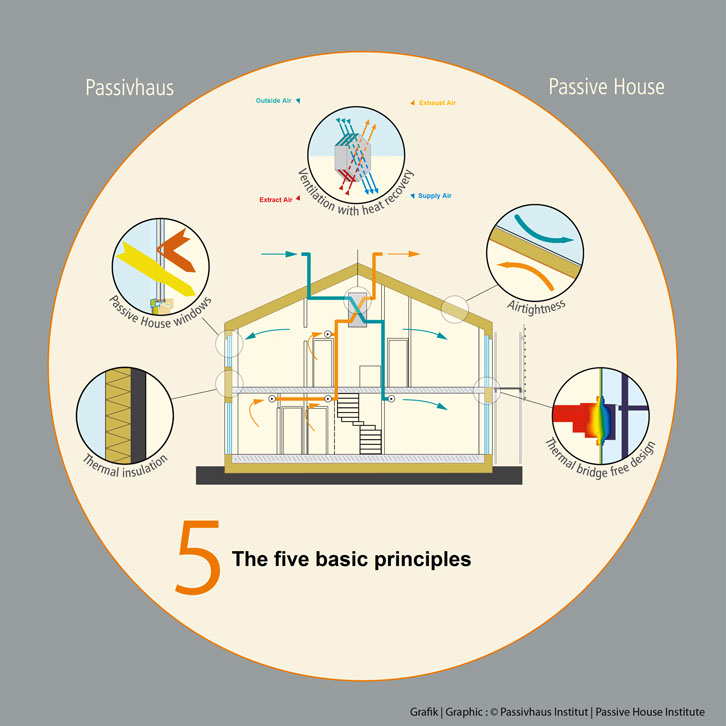 Passivhaus

Passive House

Outside Air

Exhaust Air

Extract Air

Supply Air

Ventilation with heat recovery

Passive House windows

Airtightness

Thermal insulation

Thermal bridge free design

5 The five basic principles

Grafik | Graphic : © Passivhaus Institut | Passive House Institute